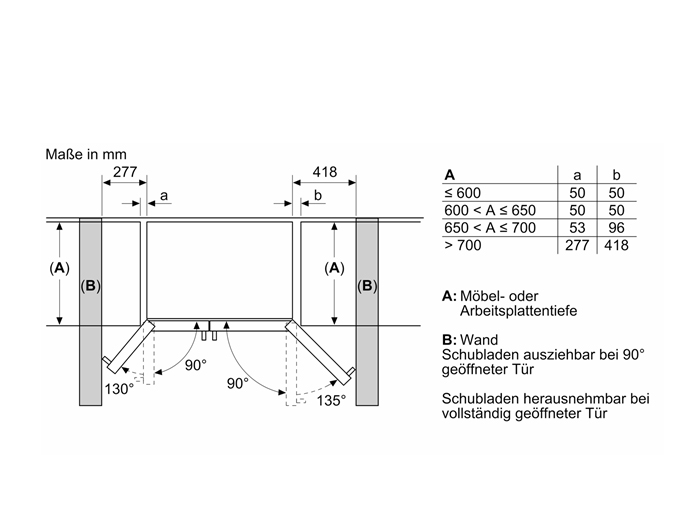 Maße in mm

277

a

418

b

(A)

(B)

(A)

(B)

90°

130°

90°

135°

| A | a | b |
|---|---|---|
| ≤ 600 | 50 | 50 |
| 600 < A ≤ 650 | 50 | 50 |
| 650 < A ≤ 700 | 53 | 96 |
| > 700 | 277 | 418 |

A: Möbel- oder Arbeitsplattentiefe

B: Wand
Schubladen ausziehbar bei 90° geöffneter Tür

Schubladen herausnehmbar bei vollständig geöffneter Tür