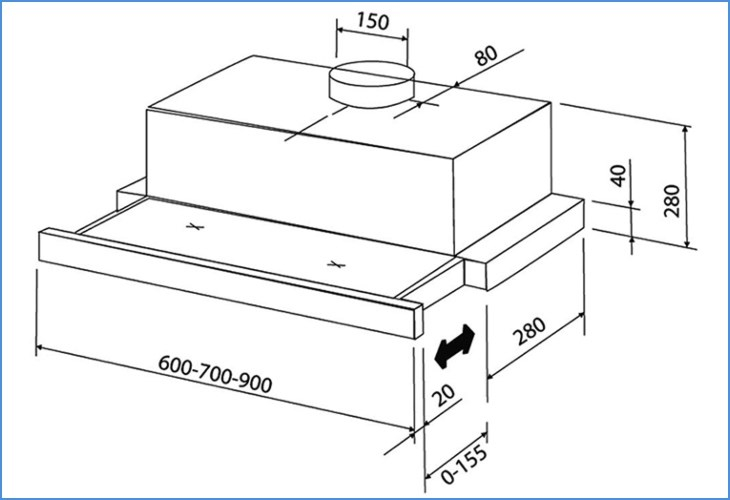 150
80
40
280
280
600-700-900
20
0-155