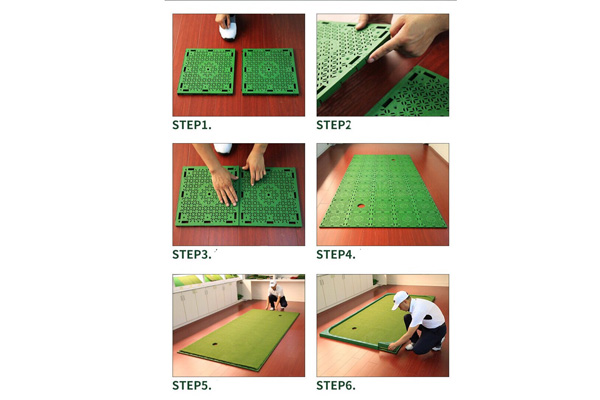 STEP1.

STEP2

STEP3.

STEP4.

STEP5.

STEP6.